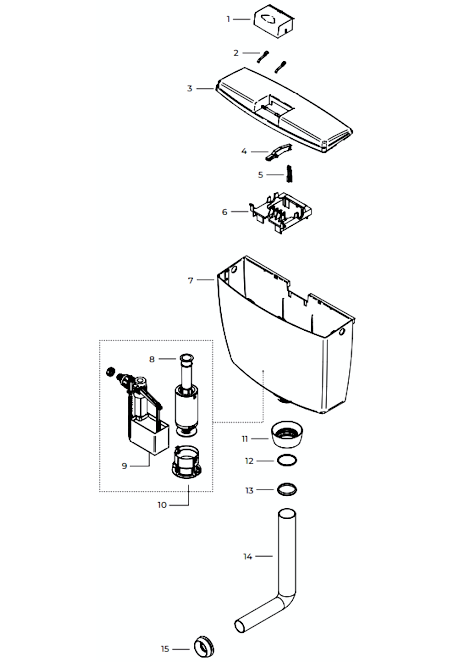 1
2
3
4
5
6
7
8
9
10
11
12
13
14
15