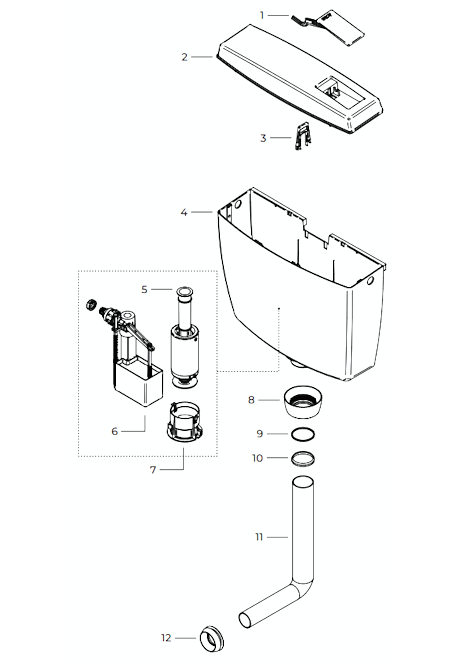 1
2
3
4
5
6
7
8
9
10
11
12