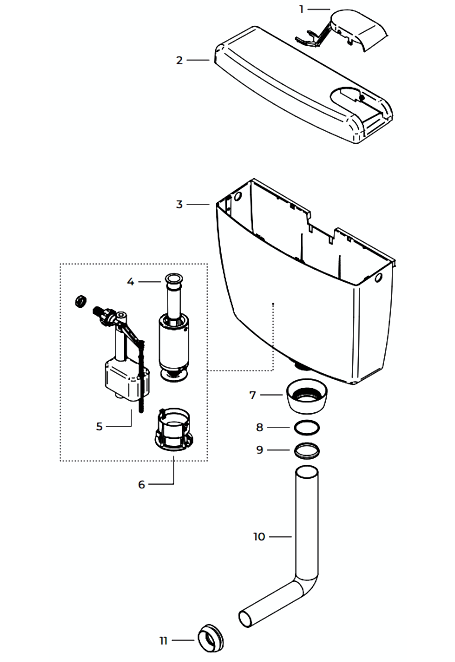 1
2
3
4
5
6
7
8
9
10
11