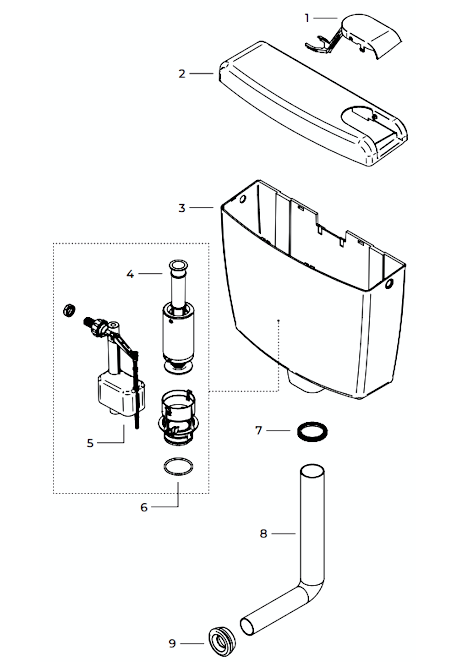 1
2
3
4
5
6
7
8
9