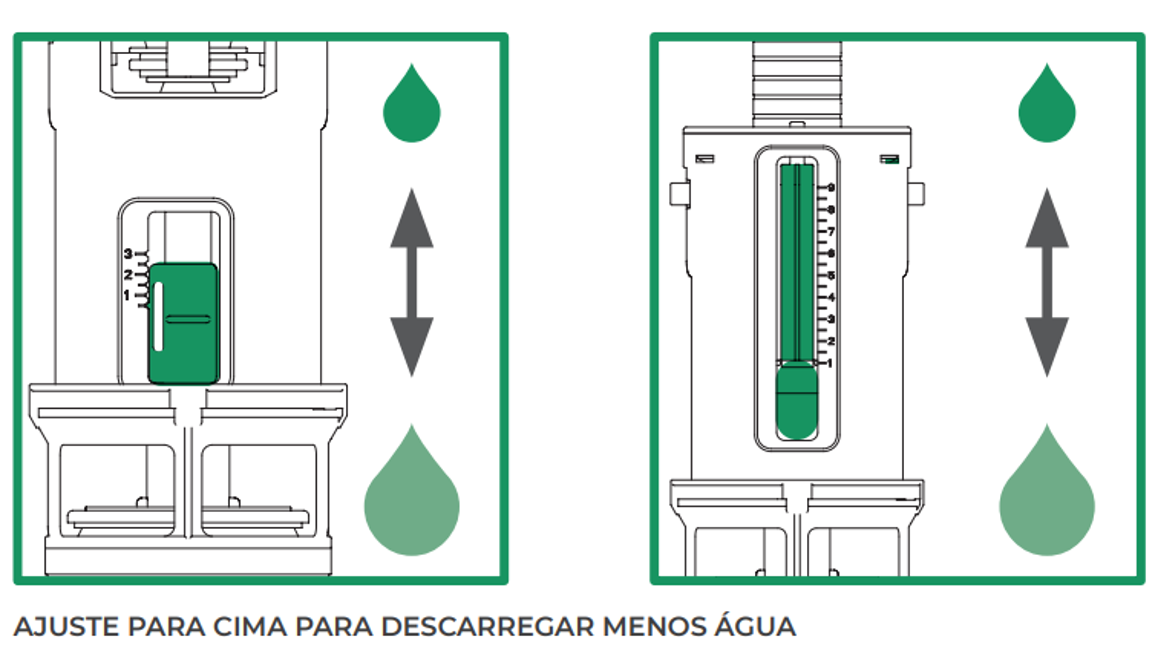 3
2
1

9
8
7
6
5
4
3
2
1

AJUSTE PARA CIMA PARA DESCARREGAR MENOS ÁGUA