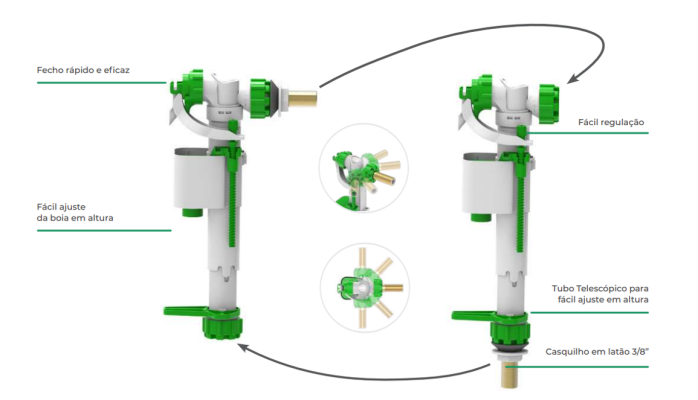 Fecho rápido e eficaz

Fácil ajuste da boia em altura

Fácil regulação

Tubo Telescópico para fácil ajuste em altura

Casquilho em latão 3/8"